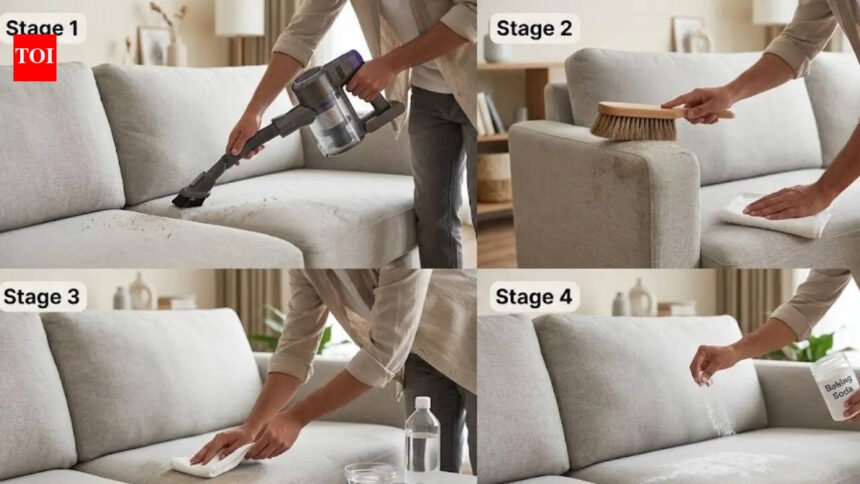 Stage 1

TOI

Stage 2

Stage 3

Stage 4

Baking Soda